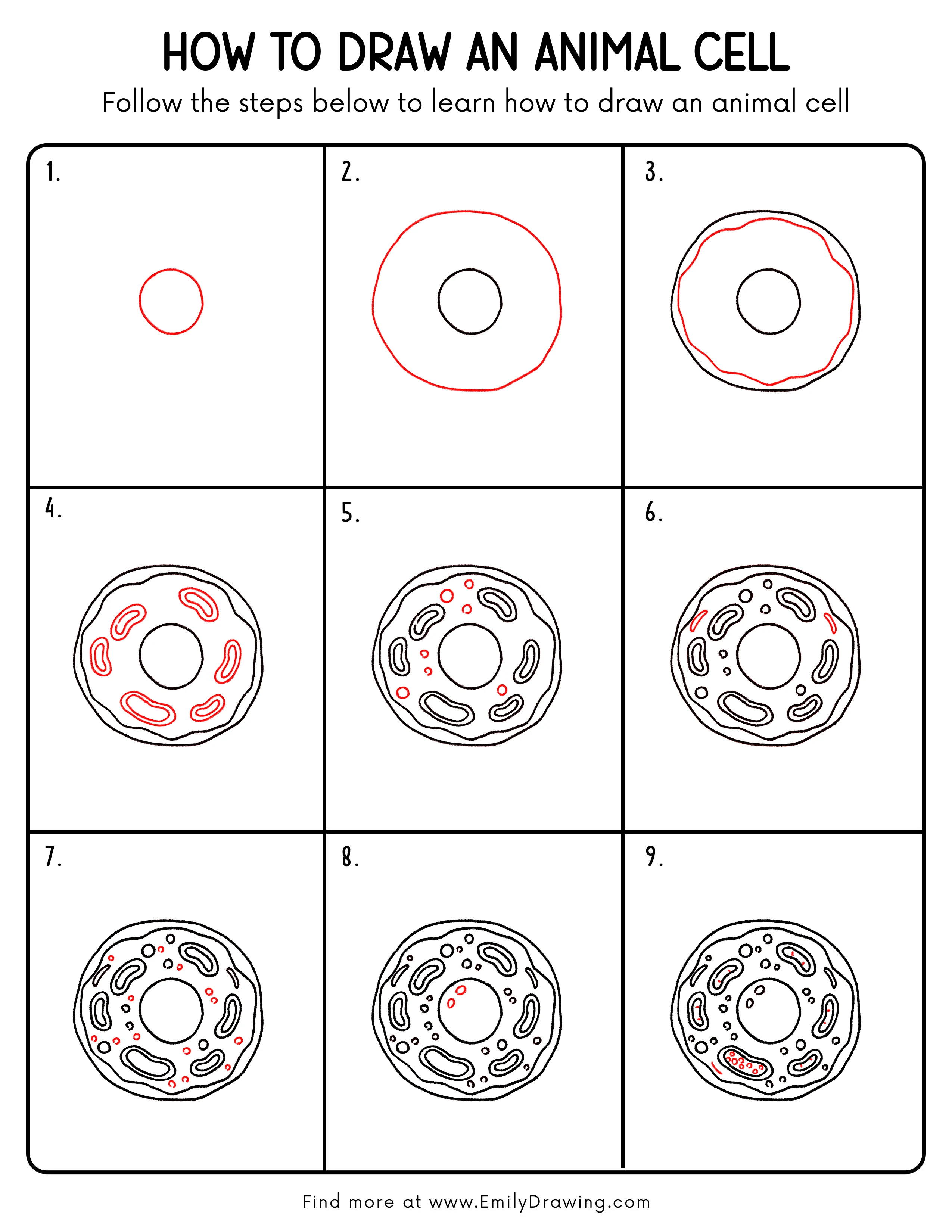 HOW TO DRAW AN ANIMAL CELL

Follow the steps below to learn how to draw an animal cell

1.

2.

3.

4.

5.

6.

7.

8.

9.

Find more at www.EmilyDrawing.com